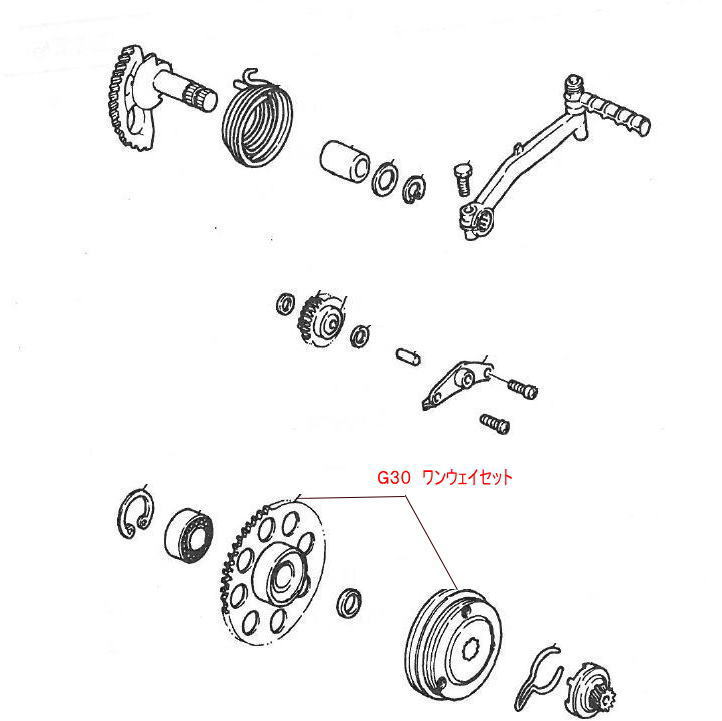 G30 ワンウェイセット